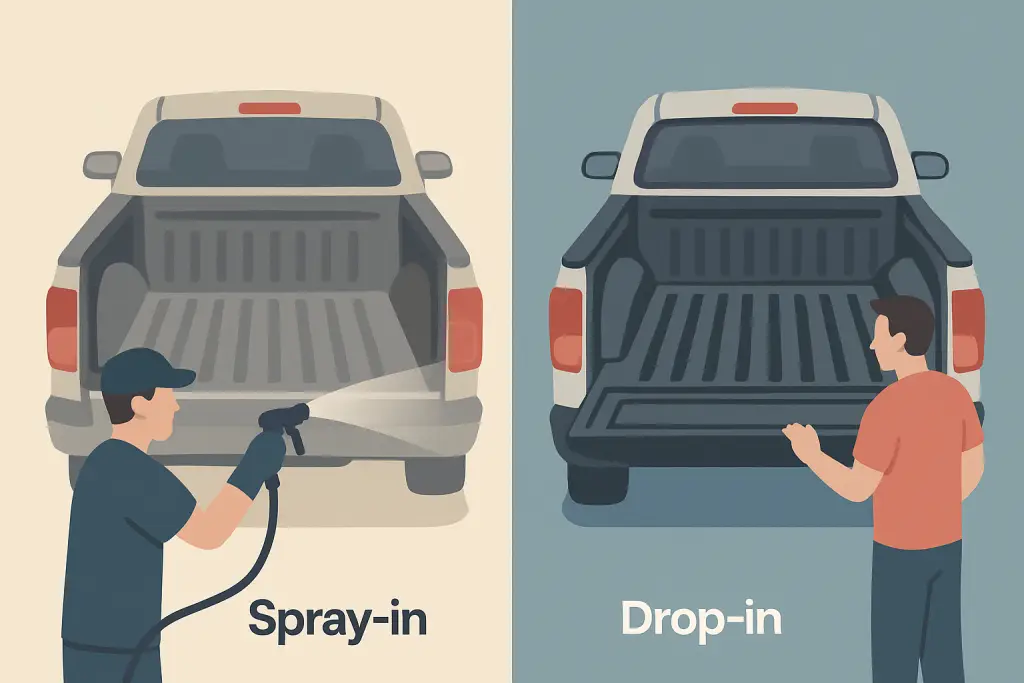 Spray-in

Drop-in